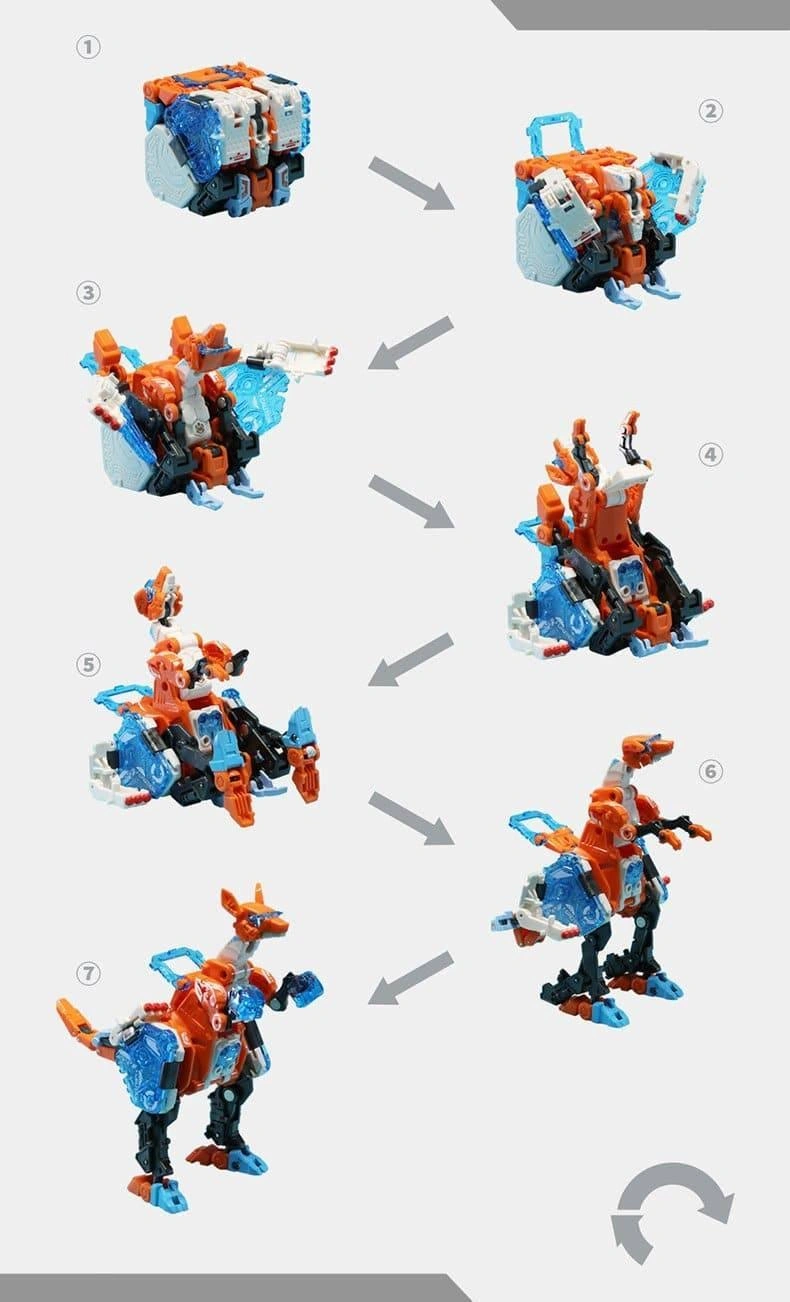 ①
②
③
④
⑤
⑥
⑦